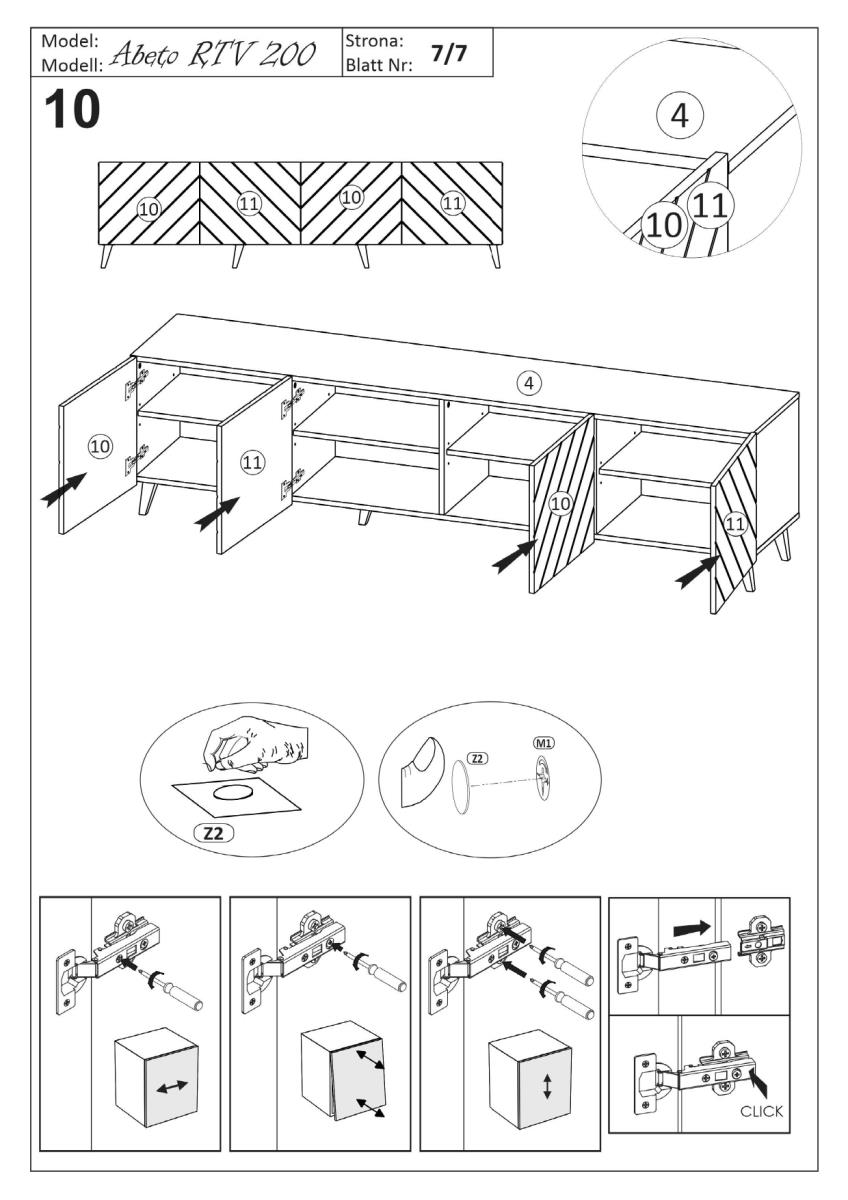 Model:
Modell: Abeto RTV 200
Strona:
Blatt Nr: 7/7

10

4

10 11

10 11 10 11

4

10 11 10 11

Z2

Z2 M1

CLICK