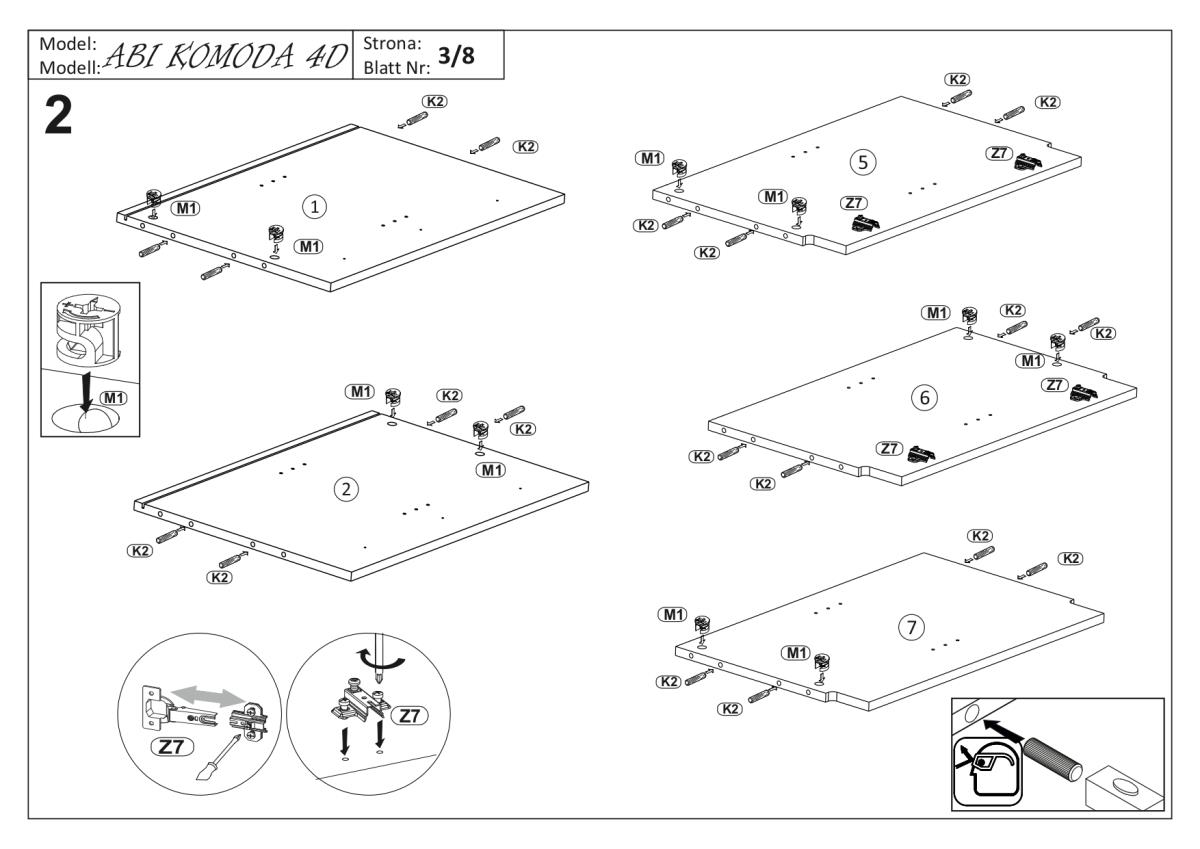 Model:
Modell: ABI KOMODA 4D
Strona:
Blatt Nr: 3/8

2

K2
K2
M1
1
M1

M1

M1
K2
K2
M1
2
K2
K2

Z7
Z7

K2
K2
M1
5
Z7
M1
Z7
K2
K2

M1
K2
K2
M1
Z7
6
Z7
K2
K2

K2
K2
M1
7
M1
K2
K2