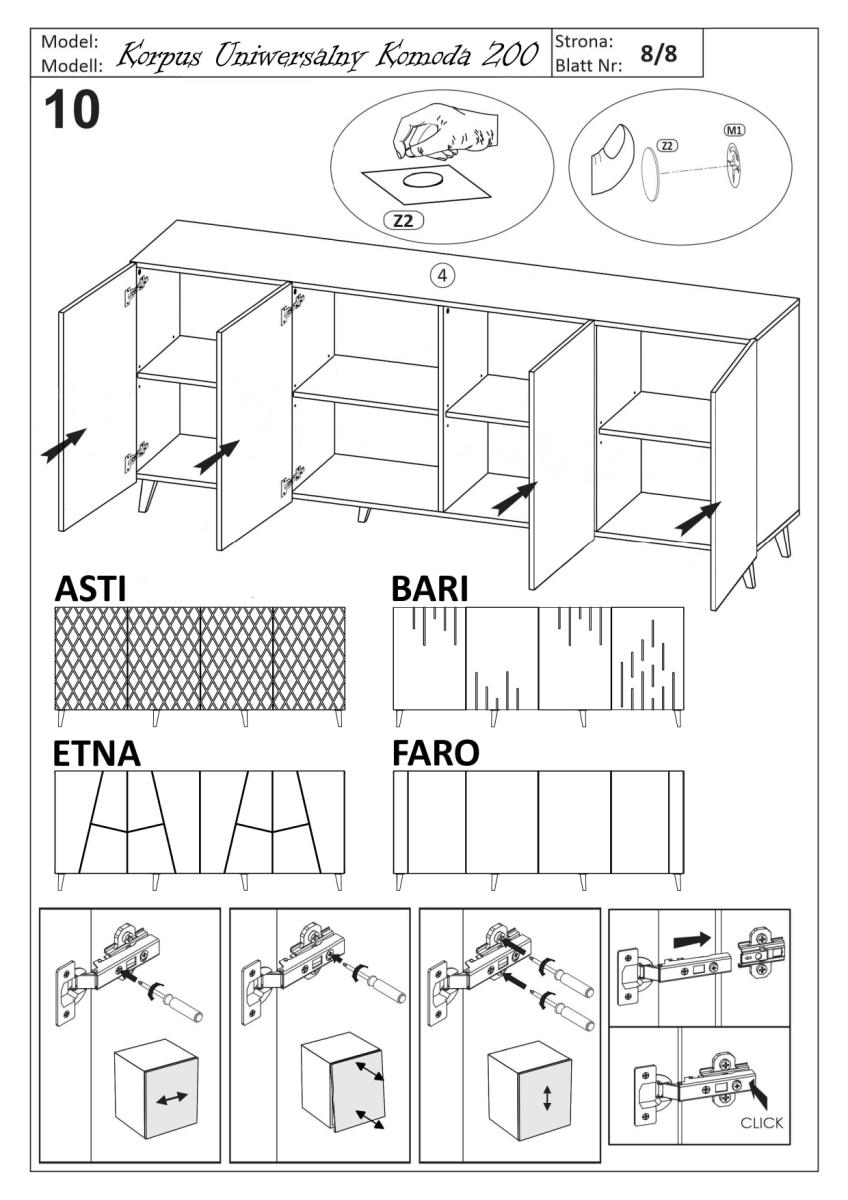 Model:
Modell: Korpus Uniwersalny Komoda 200
Strona:
Blatt Nr: 8/8

10

Z2

Z2

M1

4

ASTI

BARI

ETNA

FARO

CLICK