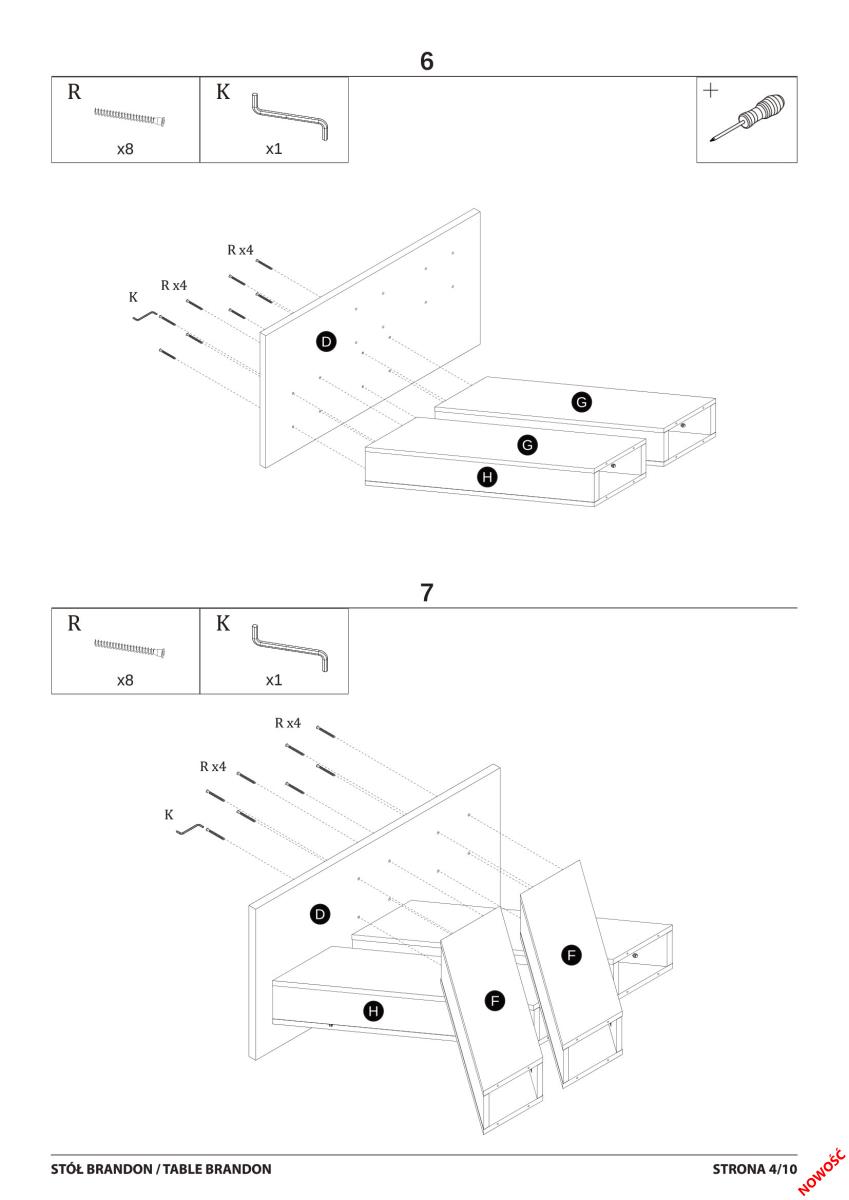 6

R
x8

K
x1

+

R x4
R x4
K
D
G
G
H

7

R
x8

K
x1

R x4
R x4
K
D
F
F
H

STÓŁ BRANDON / TABLE BRANDON

STRONA 4/10

NOWOŚĆ