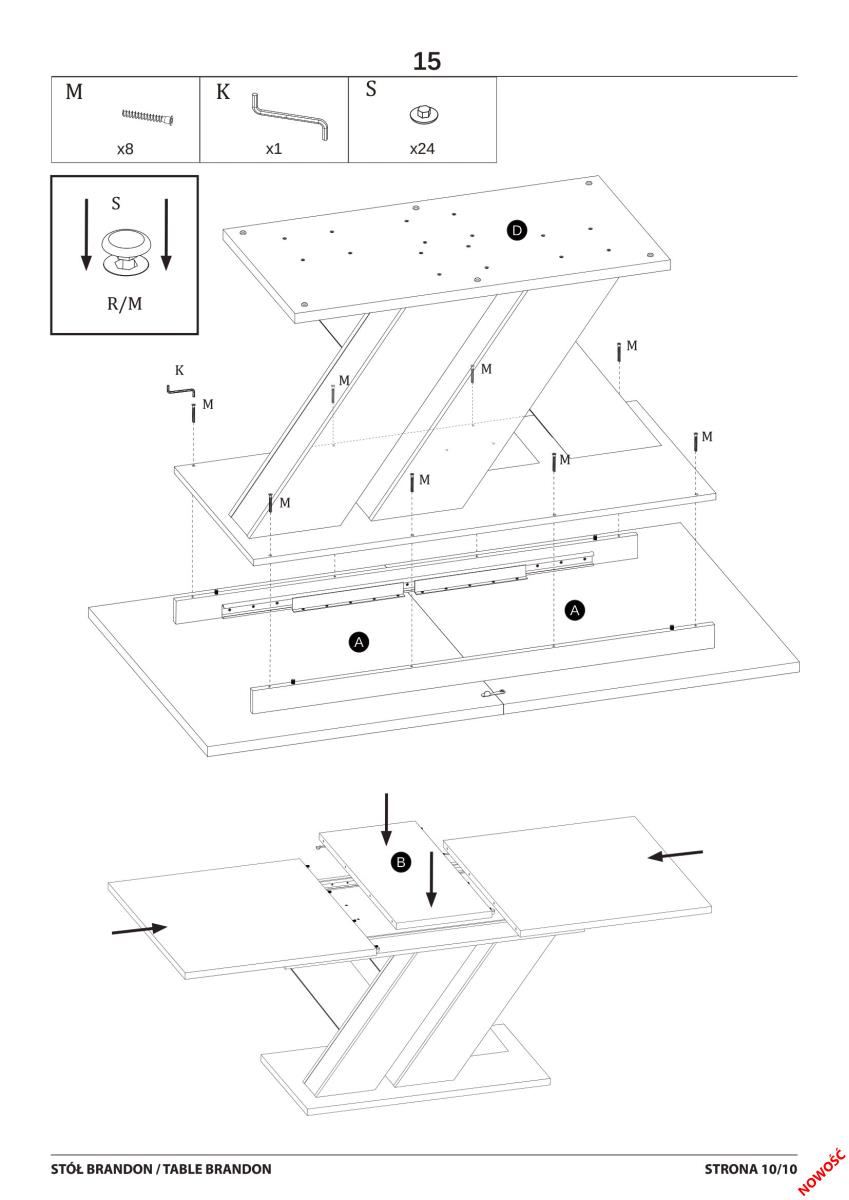 15

| M | K | S |
|---|---|---|
| x8 | x1 | x24 |

S

R/M

D

K
M
M
M
M
M
M
M
M

A
A

B

STÓŁ BRANDON / TABLE BRANDON

STRONA 10/10

NOWOŚĆ