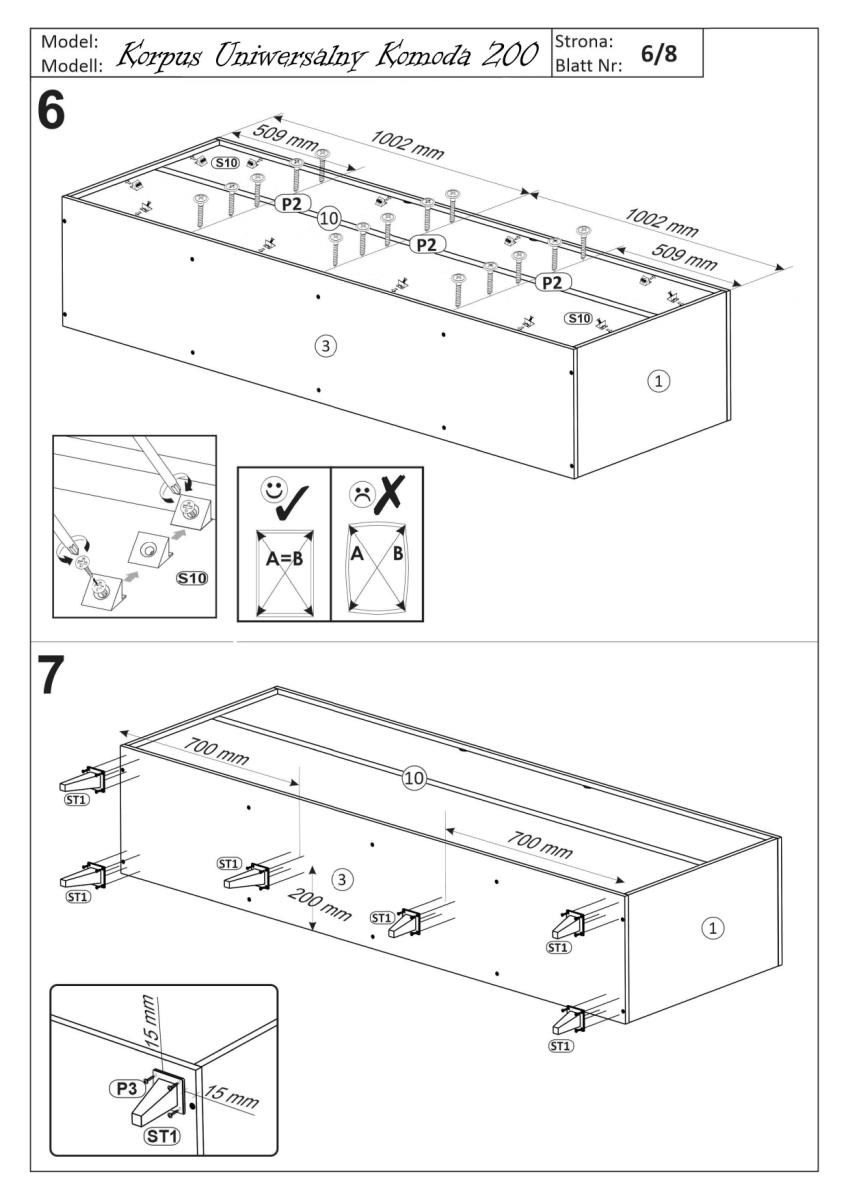 Model:
Modell: Korpus Uniwersalny Komoda 200

Strona:
Blatt Nr: 6/8

6

509 mm
1002 mm
1002 mm
509 mm
S10
P2
10
P2
P2
S10
3
1

S10

A=B

A B

7

700 mm
10
700 mm
ST1
ST1
ST1
3
200 mm
ST1
ST1
1
ST1

15 mm
P3
15 mm
ST1