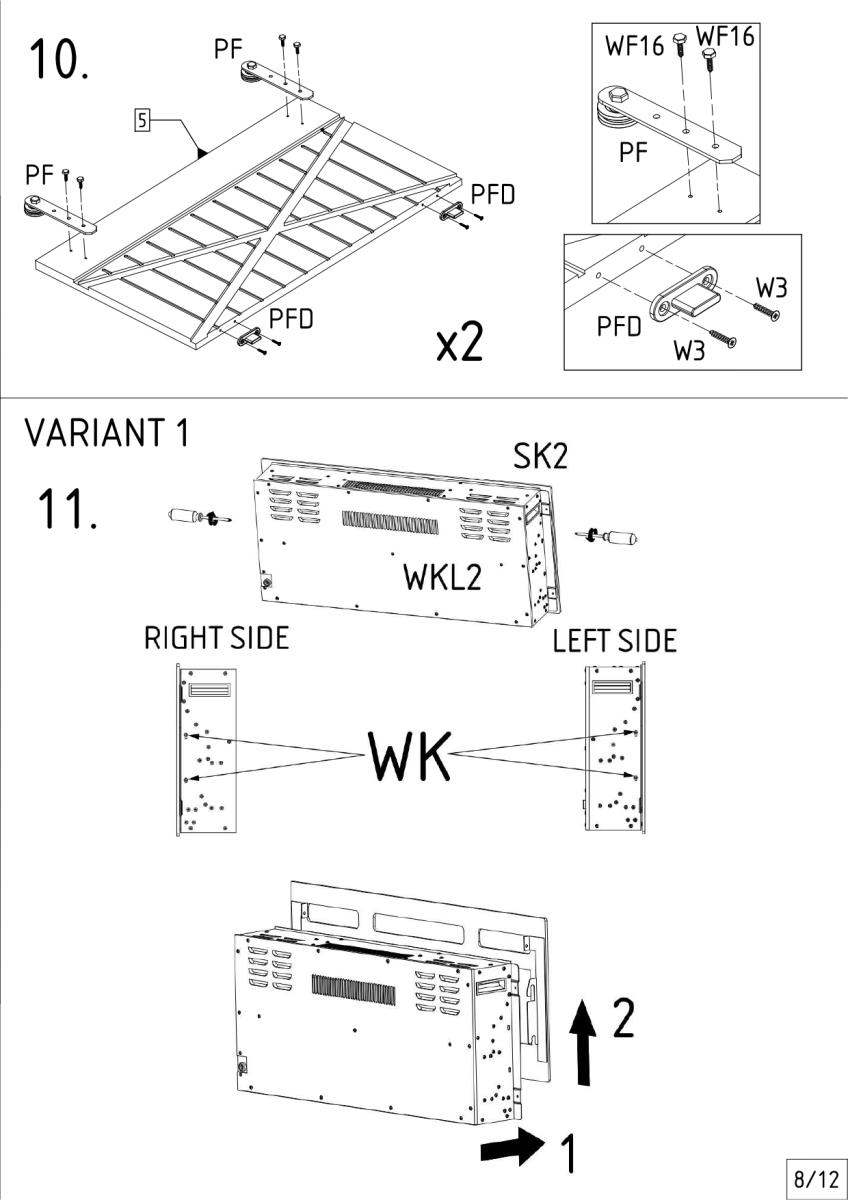 10.

PF

5

PF

PFD

PFD

x2

WF16 WF16

PF

PFD

W3

W3

VARIANT 1

11.

SK2

WKL2

RIGHT SIDE

LEFT SIDE

WK

2

1

8/12