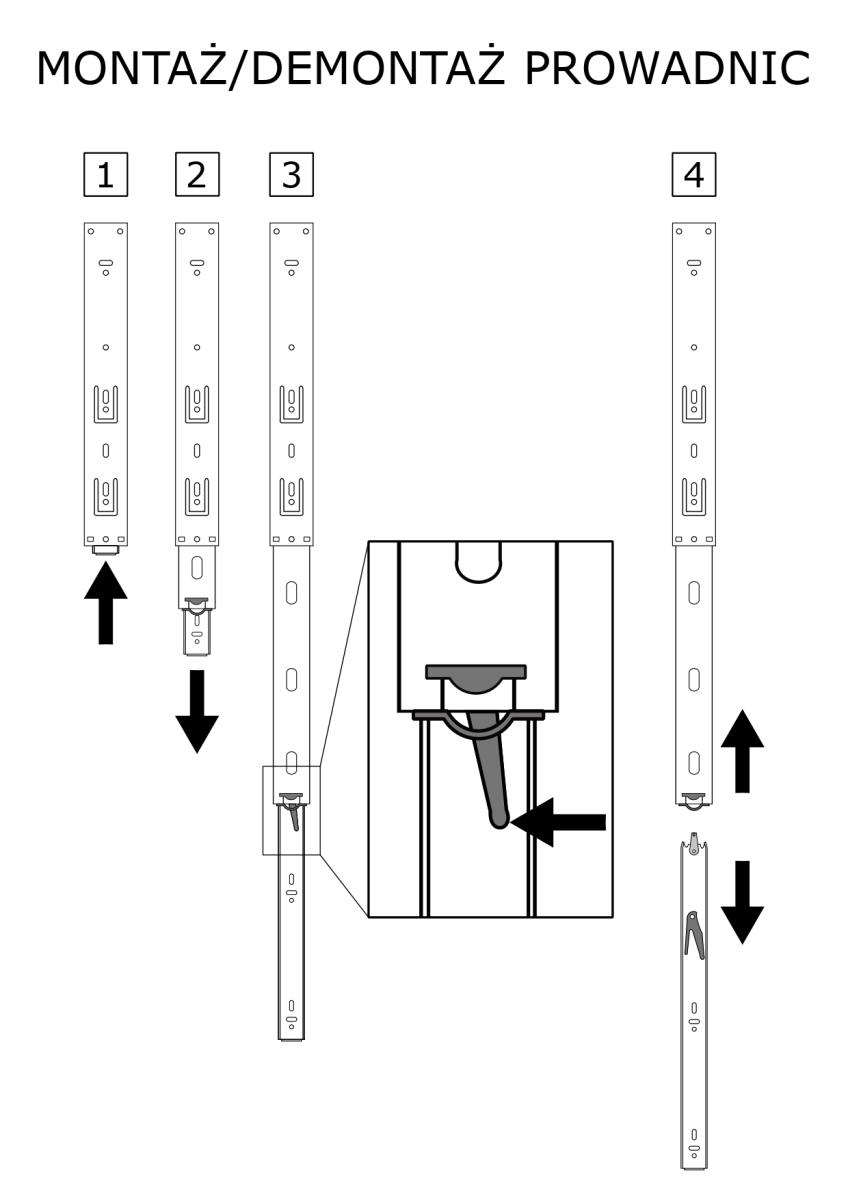 MONTAŻ/DEMONTAŻ PROWADNIC

1

2

3

4