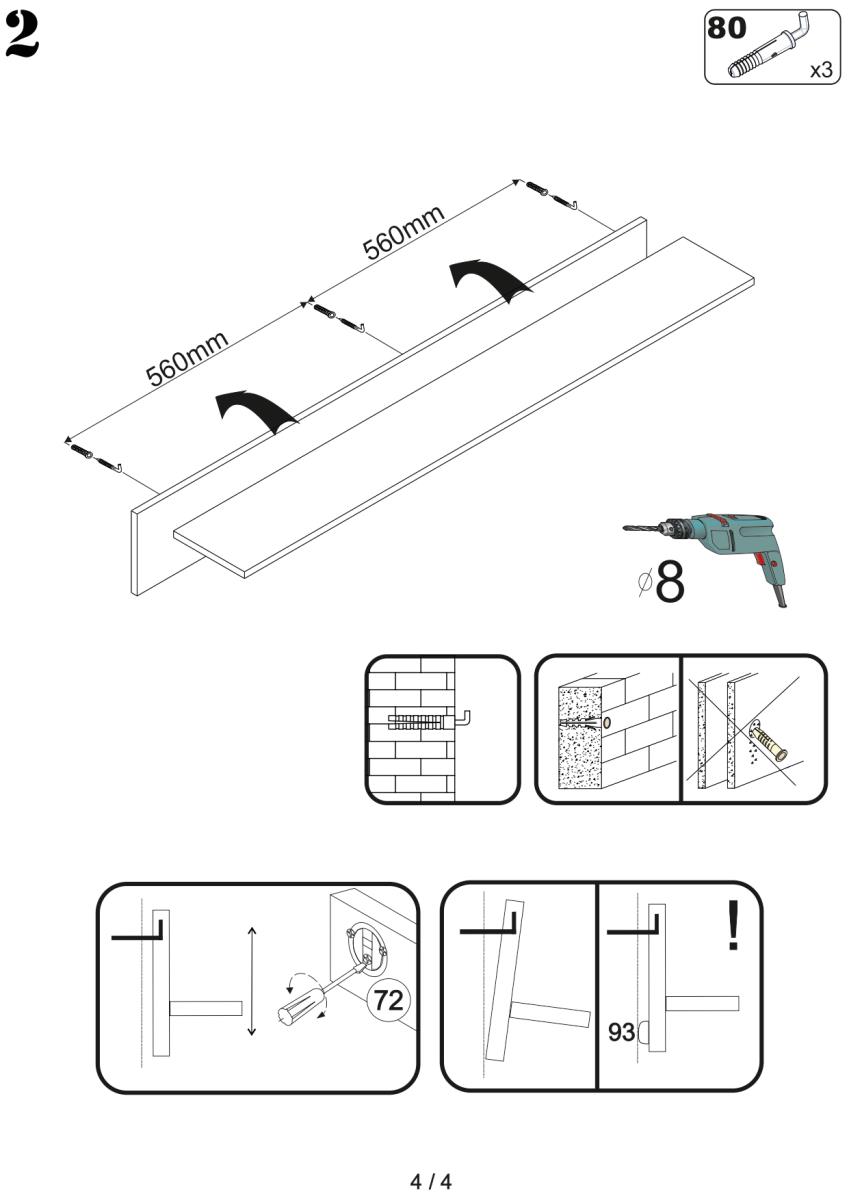 2

80
x3

560mm

560mm

$\varnothing 8$

72

!

93

4 / 4