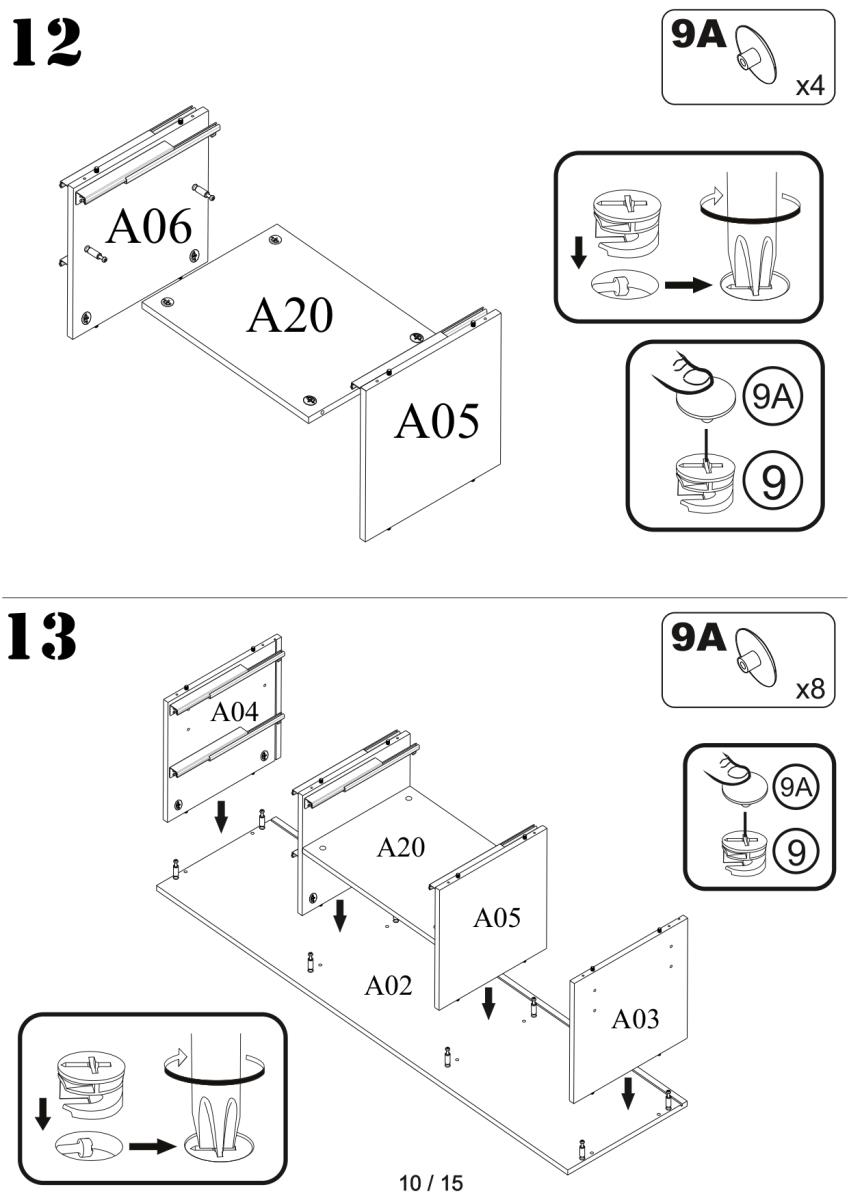 12

9A x4

A06

A20

A05

9A

9

13

9A x8

A04

A20

A05

A02

A03

9A

9

10 / 15