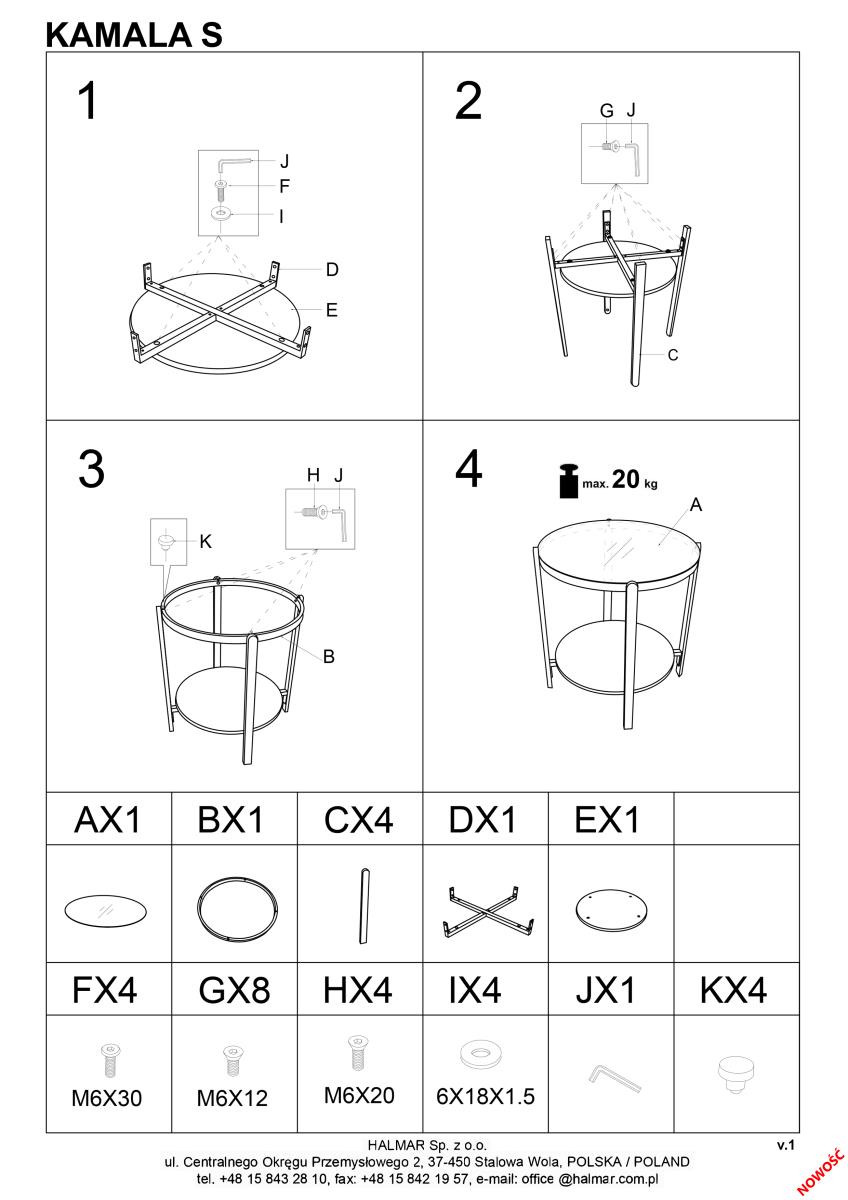 KAMALA S

1
J
F
I
D
E

2
G J
C

3
H J
K
B

4
max. 20 kg
A

| AX1 | BX1 | CX4 | DX1 | EX1 | |
|---|---|---|---|---|---|
| | | | | | |
| FX4 | GX8 | HX4 | IX4 | JX1 | KX4 |
| M6X30 | M6X12 | M6X20 | 6X18X1.5 | | |

HALMAR Sp. z o.o.
ul. Centralnego Okręgu Przemysłowego 2, 37-450 Stalowa Wola, POLSKA / POLAND
tel. +48 15 843 28 10, fax: +48 15 842 19 57, e-mail: office @halmar.com.pl
v.1
NOWOŚĆ