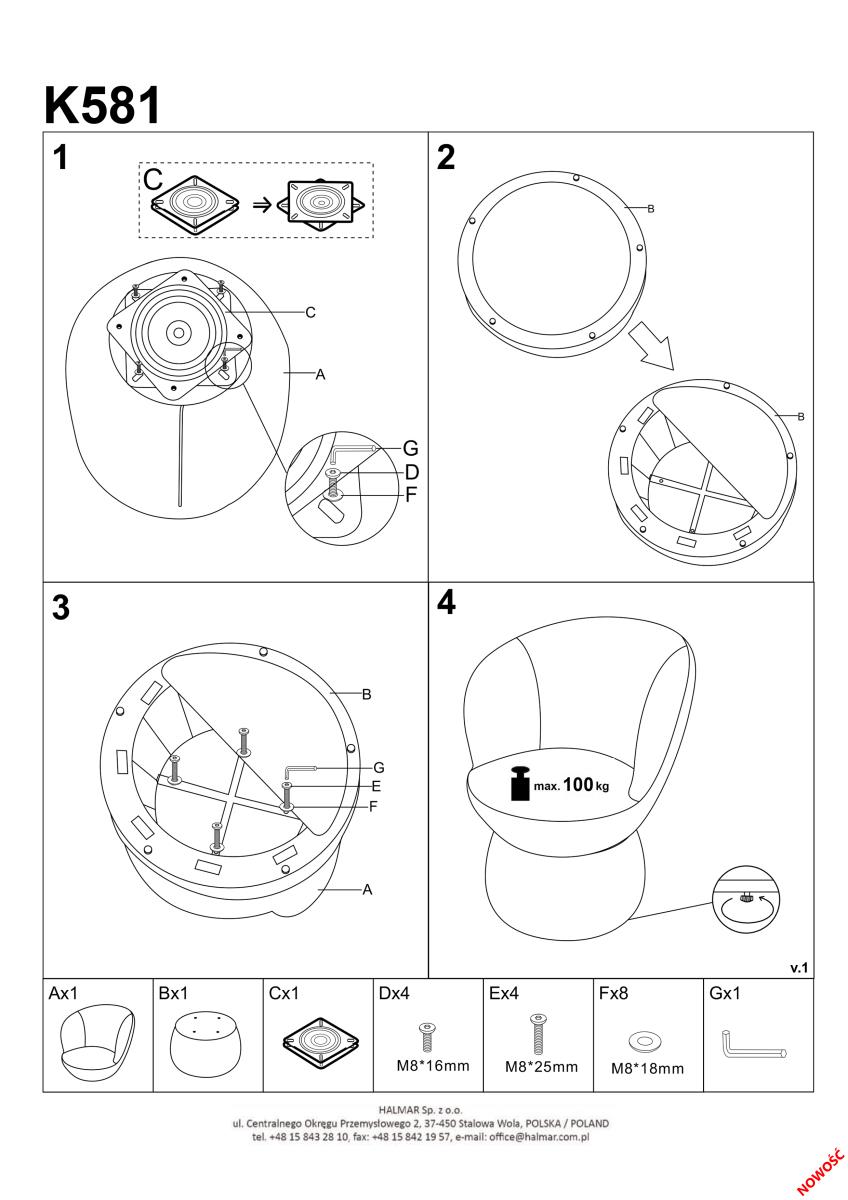 K581

1

C

C

A

G

D

F

2

B

B

3

B

G

E

F

A

4

max. 100 kg

v.1

| Ax1 | Bx1 | Cx1 | Dx4 | Ex4 | Fx8 | Gx1 |
|---|---|---|---|---|---|---|
| | | | M8*16mm | M8*25mm | M8*18mm | |

HALMAR Sp. z o.o.
ul. Centralnego Okręgu Przemysłowego 2, 37-450 Stalowa Wola, POLSKA / POLAND
tel. +48 15 843 28 10, fax: +48 15 842 19 57, e-mail: office@halmar.com.pl

NOWOŚĆ