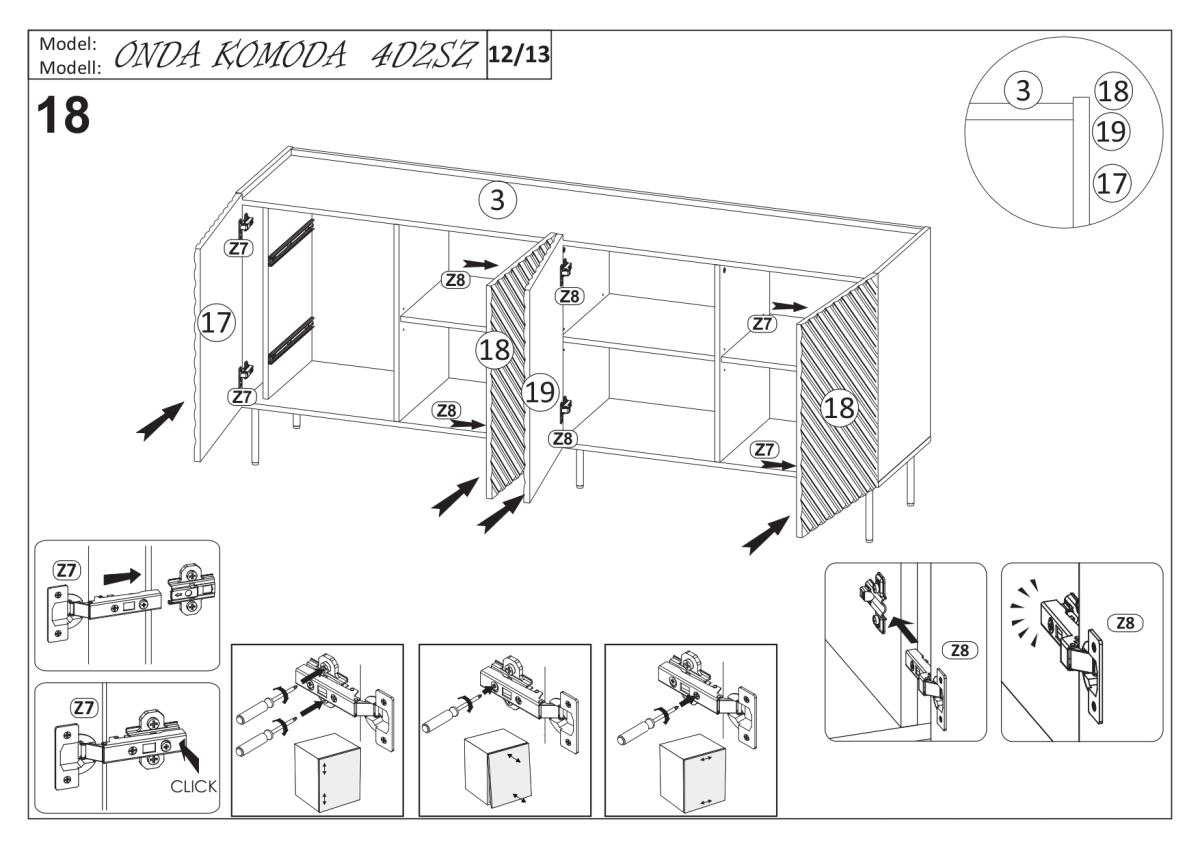 Model:
Modell: ONDA KOMODA 4D2SZ 12/13

18

3 18 19 17

3

Z7
Z8
Z8
Z7
17
18
19
18
Z7
Z8
Z8
Z7

Z7

Z7

CLICK

Z8

Z8