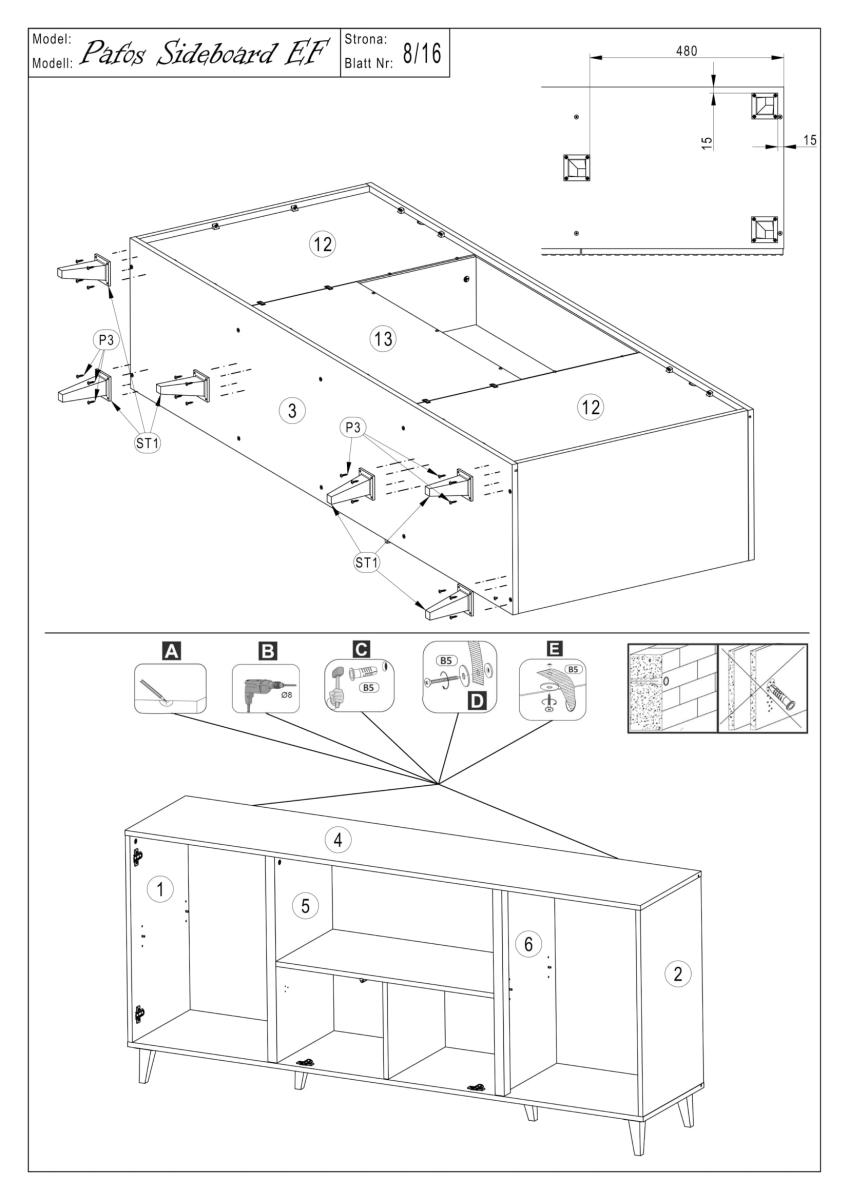 Model:
Modell: Pafos Sideboard EF

Strona:
Blatt Nr: 8/16

480
15
15

12
13
12
3
P3
ST1
P3
ST1

A
B
Ø8
C
B5
B5
D
E
B5

4
1
5
6
2