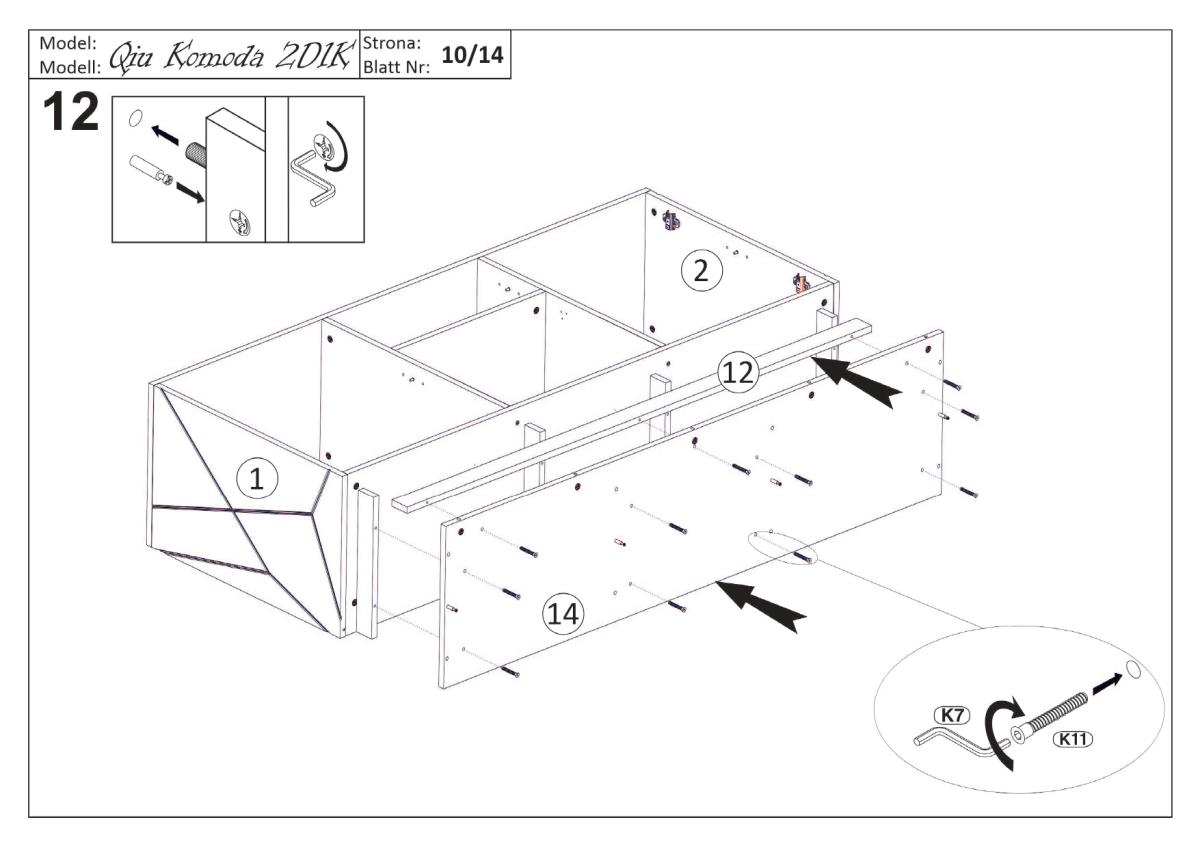 Model:
Modell: Qiu Komoda 2D1K

Strona:
Blatt Nr: 10/14

12

2

12

1

14

K7

K11