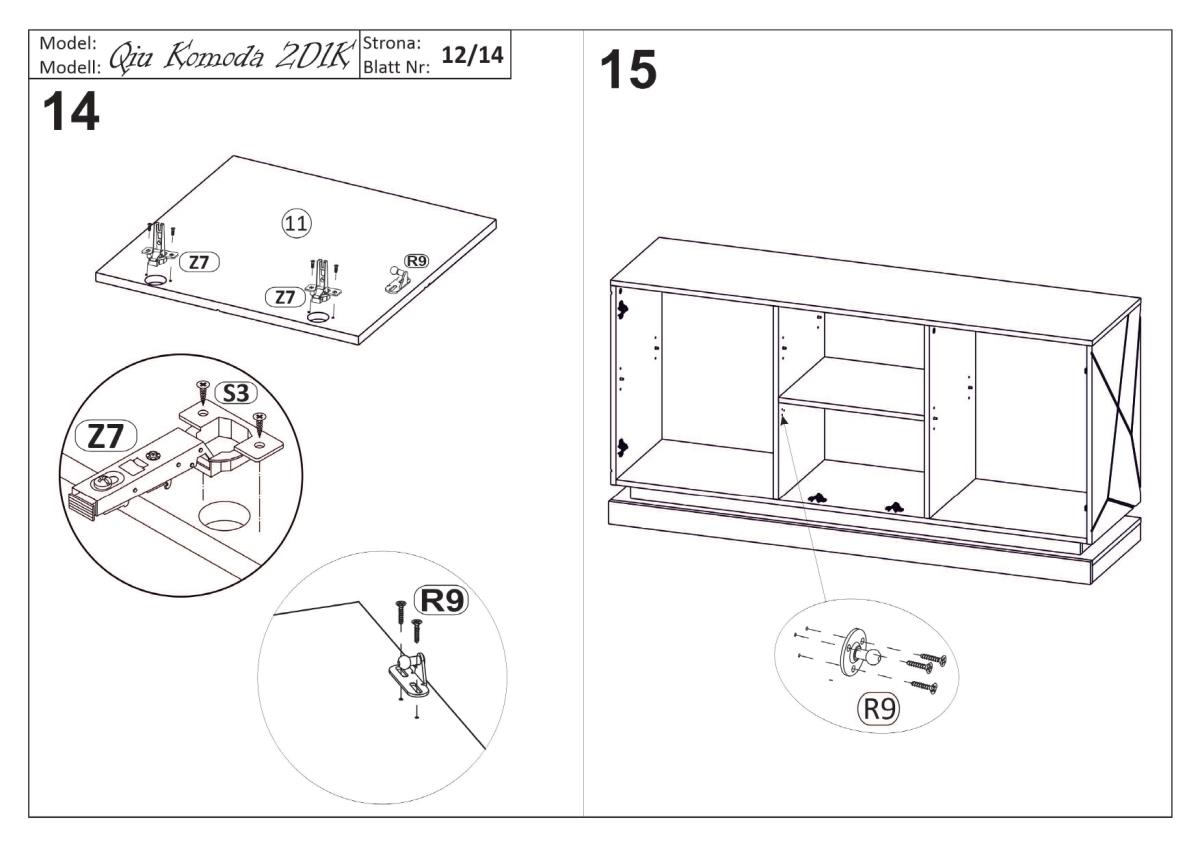 Model: Modell: Qiu Komoda 2D1K Strona: Blatt Nr: 12/14

14

11

Z7

Z7

R9

S3

Z7

R9

15

R9