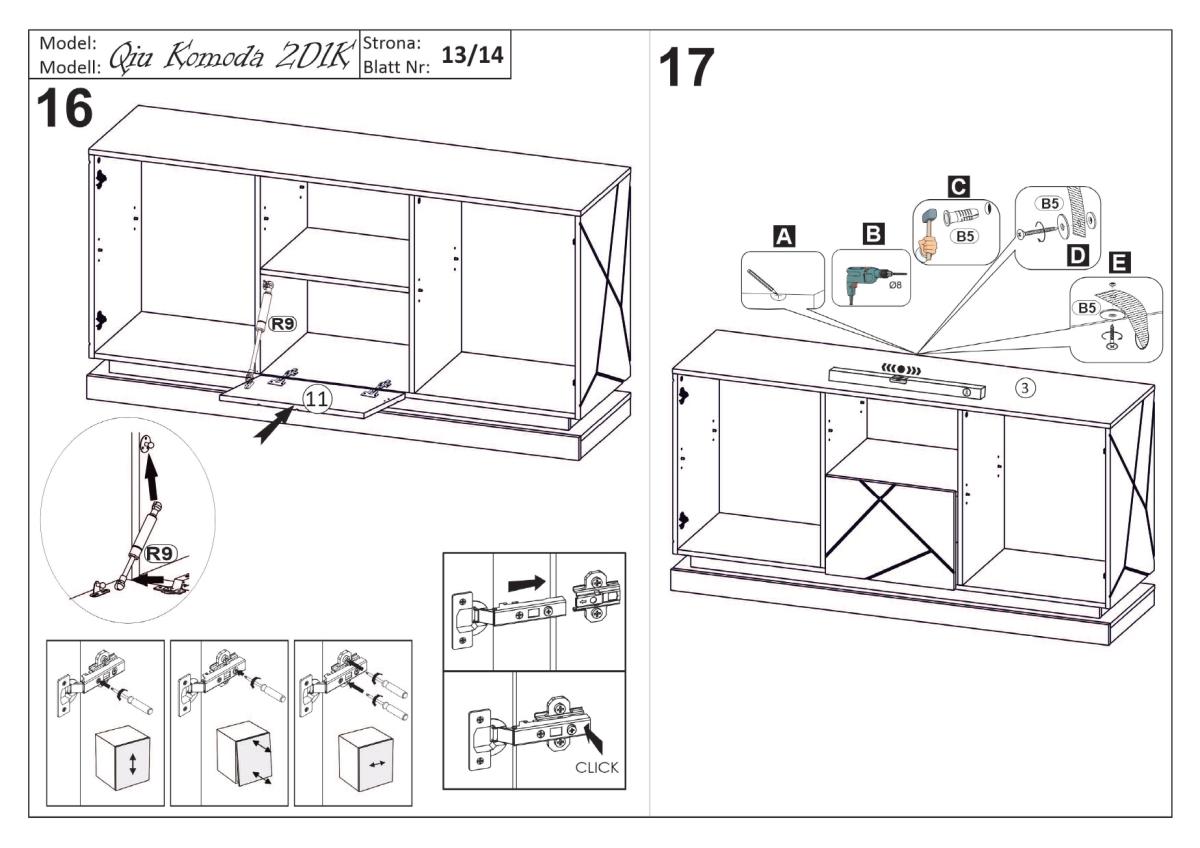 Model:
Modell: Qiu Komoda 2D1K

Strona:
Blatt Nr: 13/14

16

R9

11

R9

CLICK

17

A

B

Ø8

C

B5

B5

D

E

B5

3