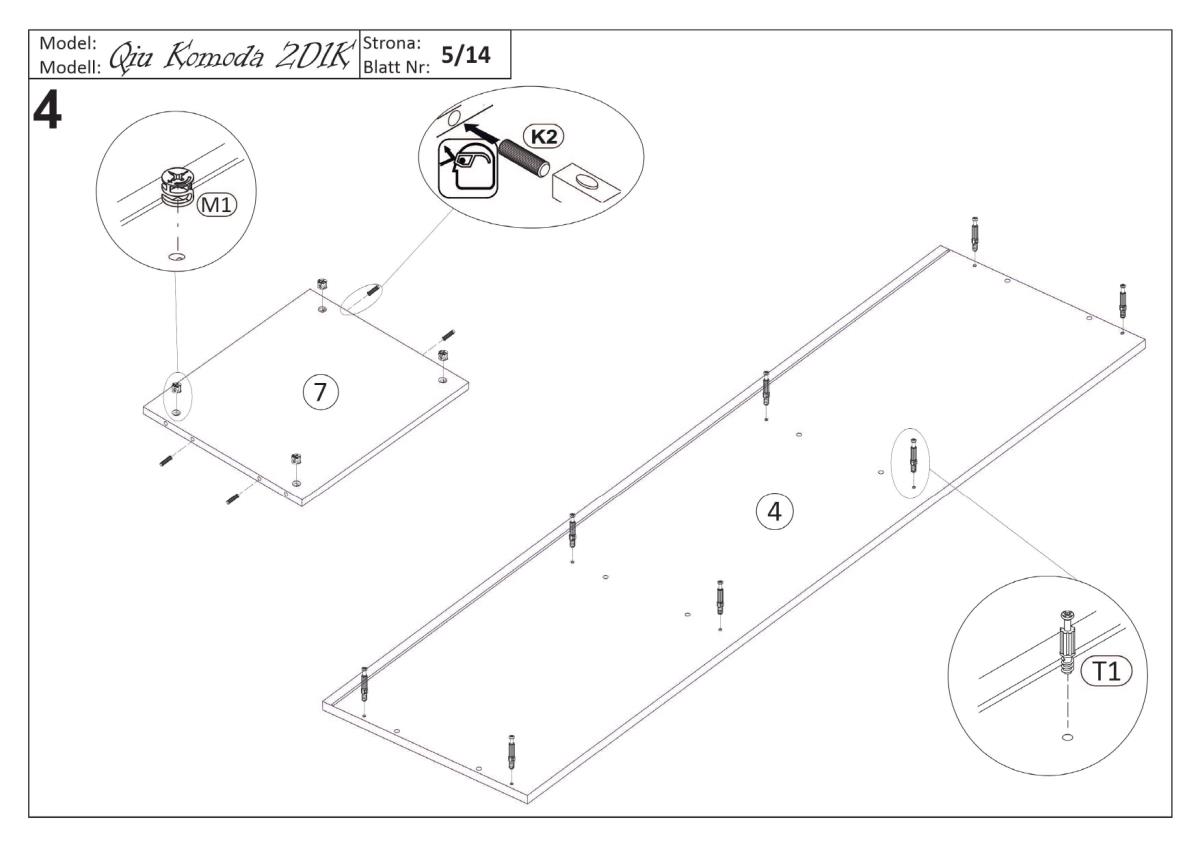 Model:
Modell: Qiu Komoda 2D1K
Strona:
Blatt Nr: 5/14

4

M1

K2

7

4

T1