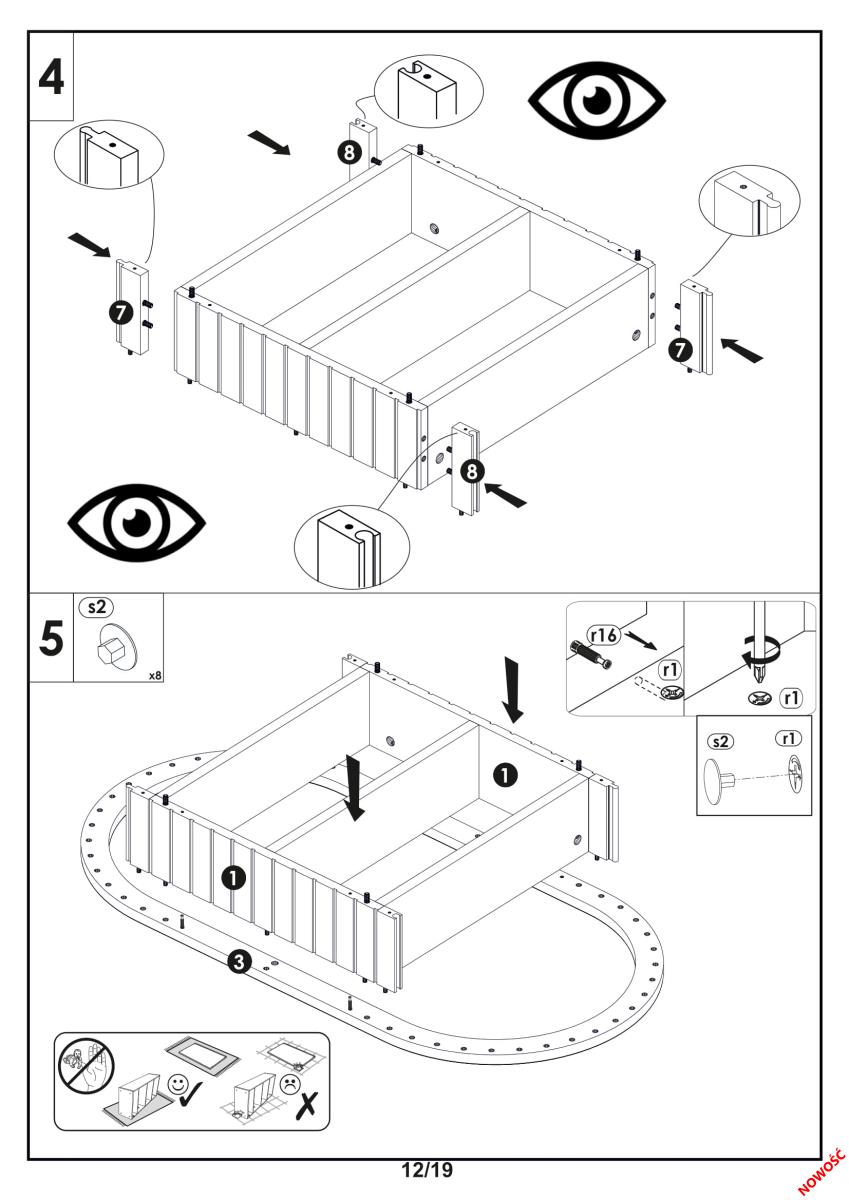 4

8

7

7

8

5

s2

x8

r16

r1

r1

s2

r1

1

1

3

12/19

NOWOŚĆ