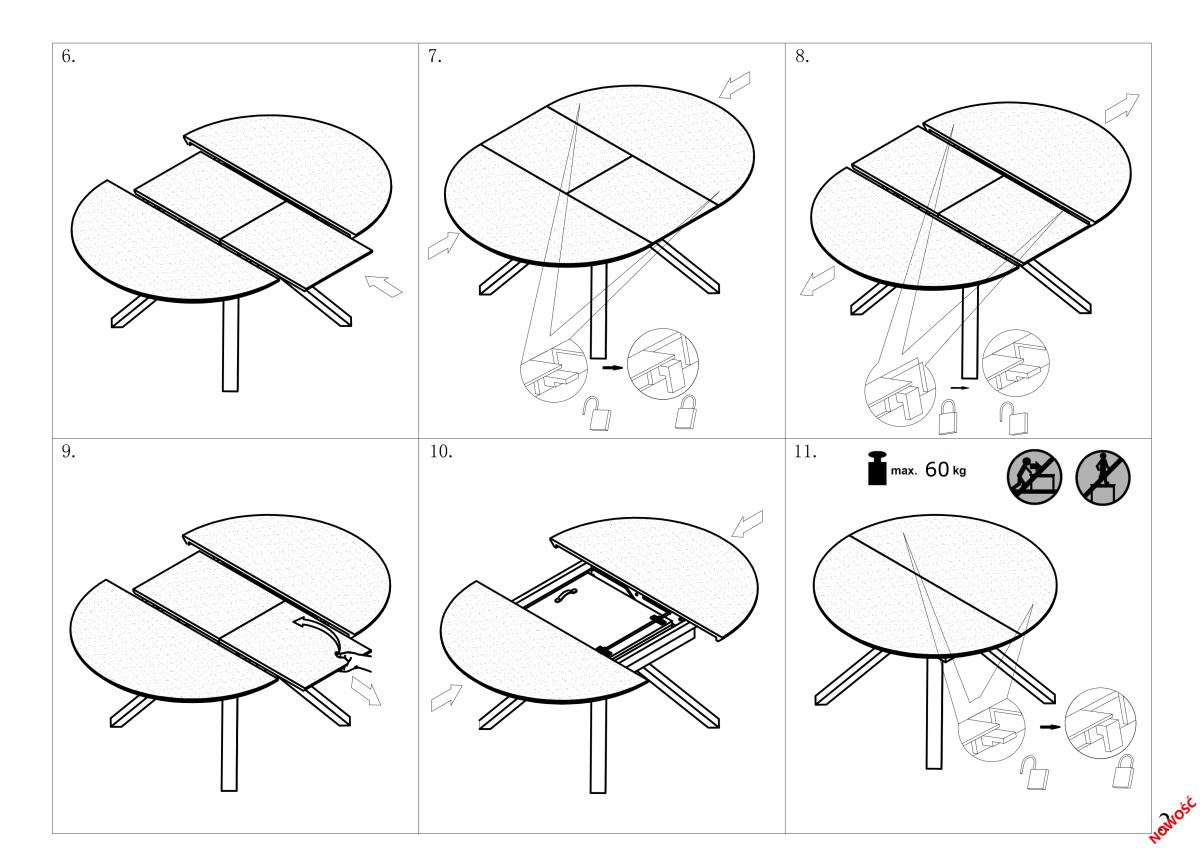 6.

7.

8.

9.

10.

11.

max. 60 kg

NOWOŚĆ