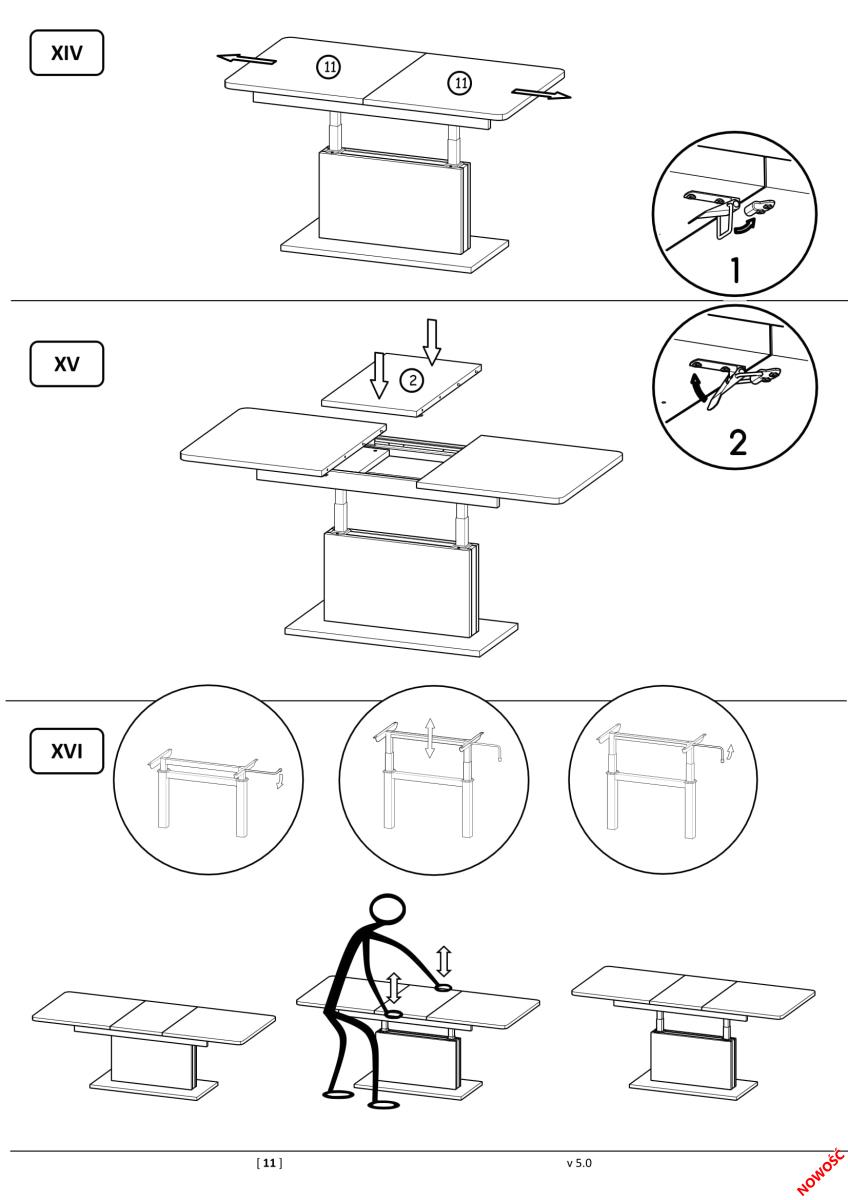 XIV

11

11

1

XV

2

2

XVI

[ 11 ]

v 5.0

NOWOŚĆ