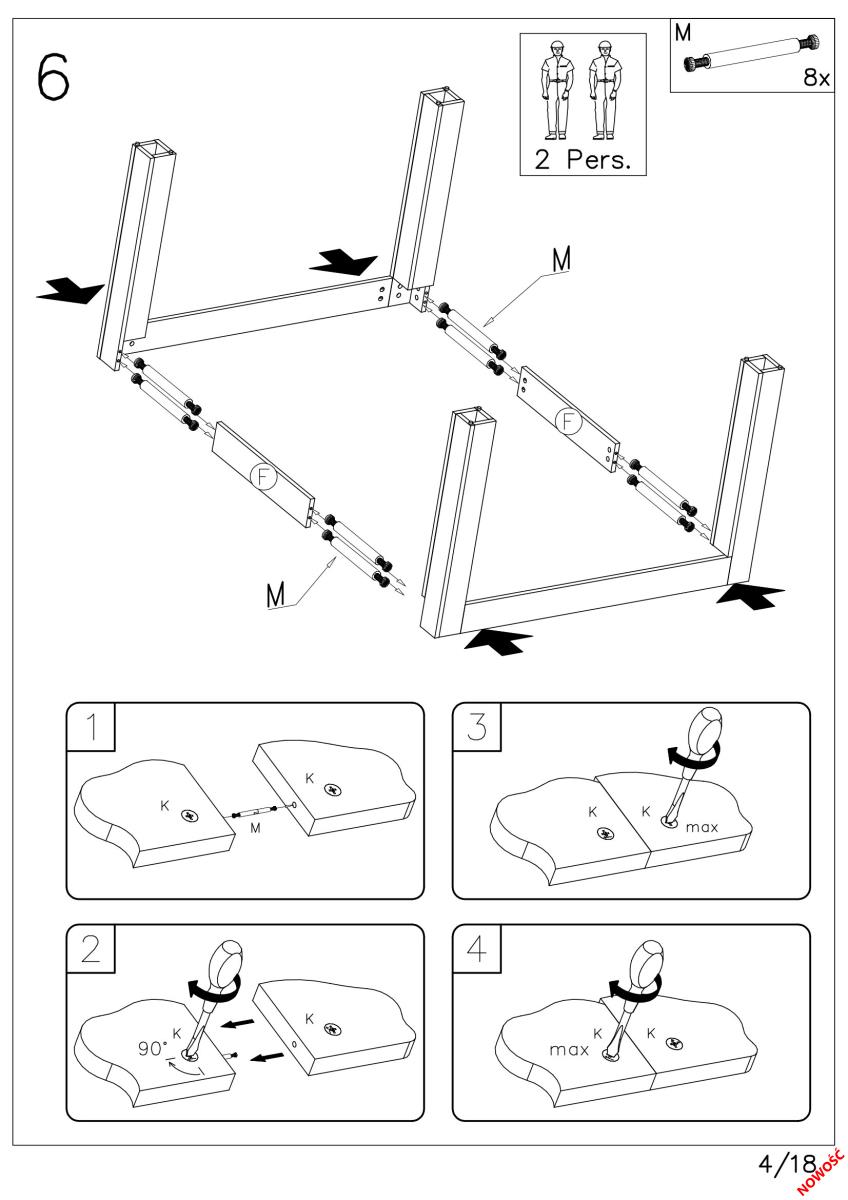 6

2 Pers.

M
8x

M

F

F

M

1
K
M
K

3
K
K
max

2
K
90°
K

4
max
K
K

4/18

NOWOŚĆ