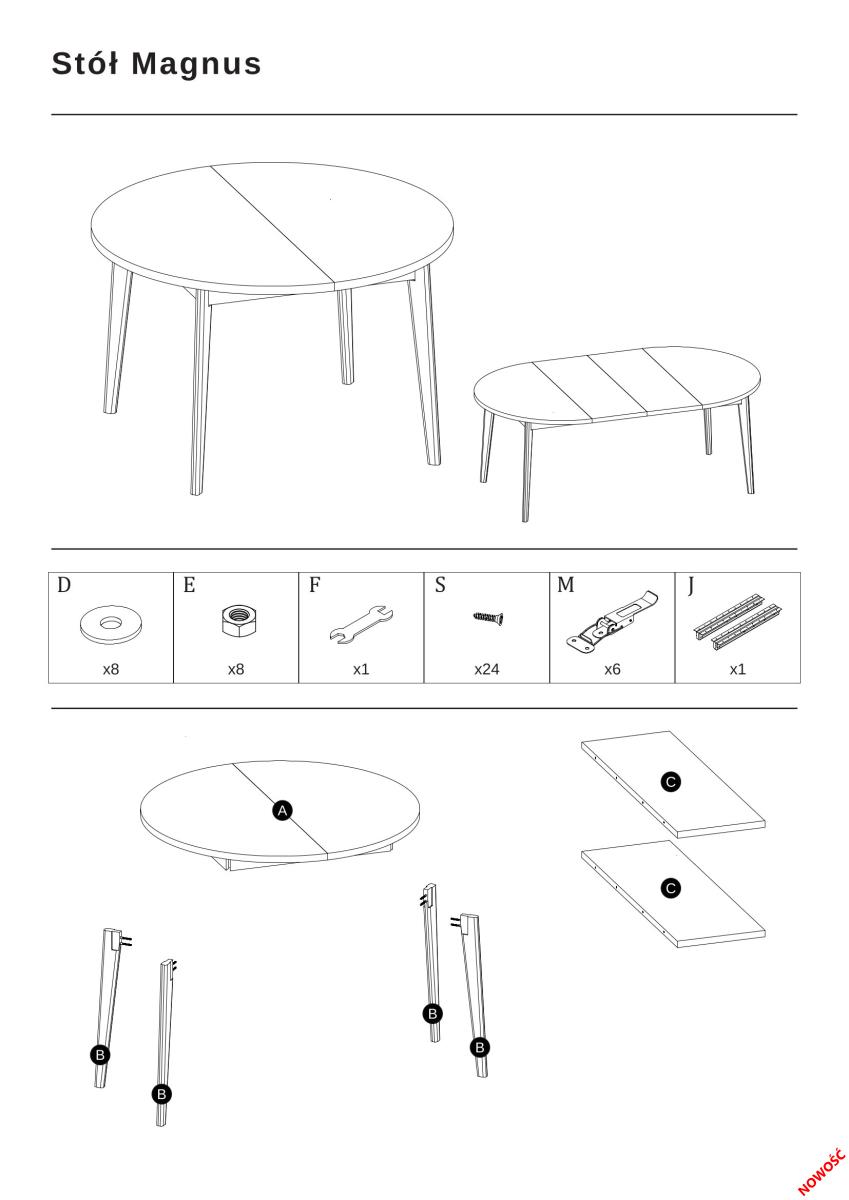 Stół Magnus

| D | E | F | S | M | J |
|---|---|---|---|---|---|
| x8 | x8 | x1 | x24 | x6 | x1 |

A

C

C

B

B

B

B

NOWOŚĆ