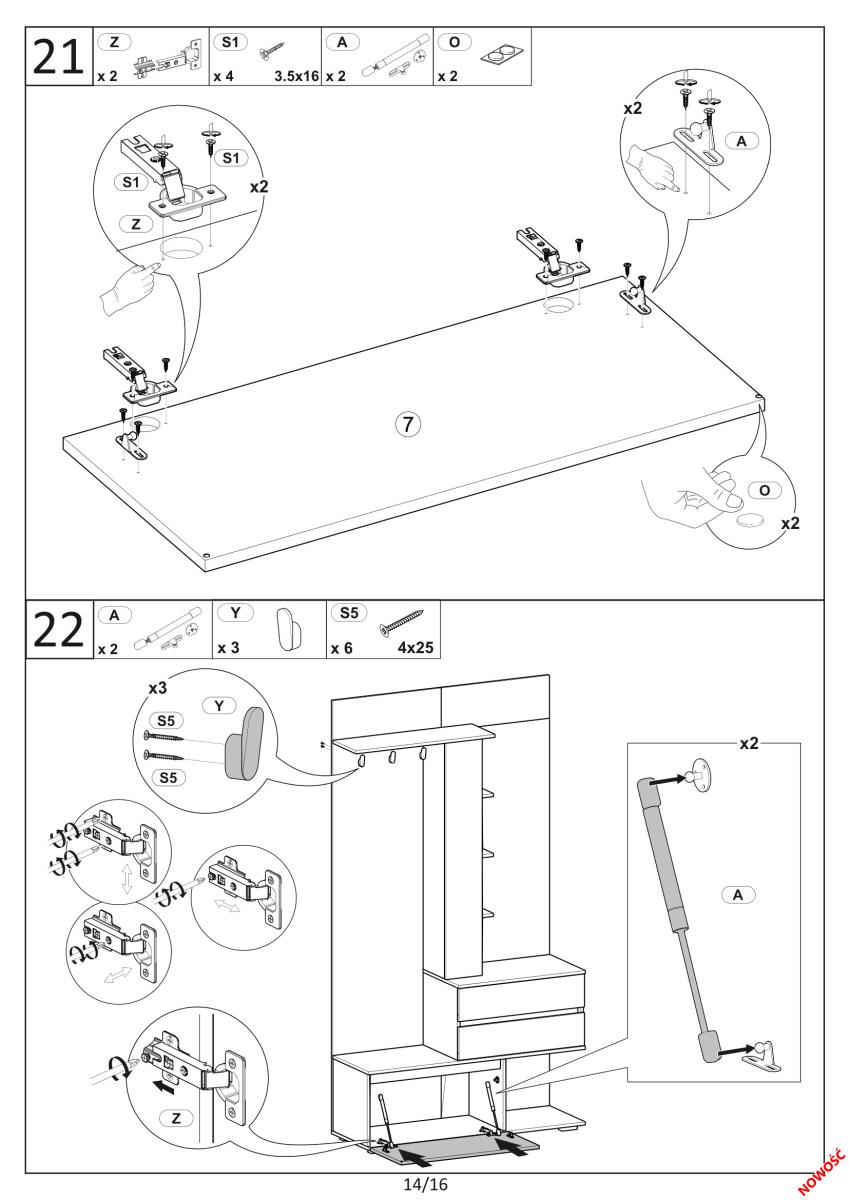 21

Z
x 2

S1
x 4 3.5x16

A
x 2

O
x 2

S1
S1
x2
Z

x2
A

7

O
x2

22

A
x 2

Y
x 3

S5
x 6 4x25

x3
Y
S5
S5

x2
A

Z

14/16

NOWOŚĆ