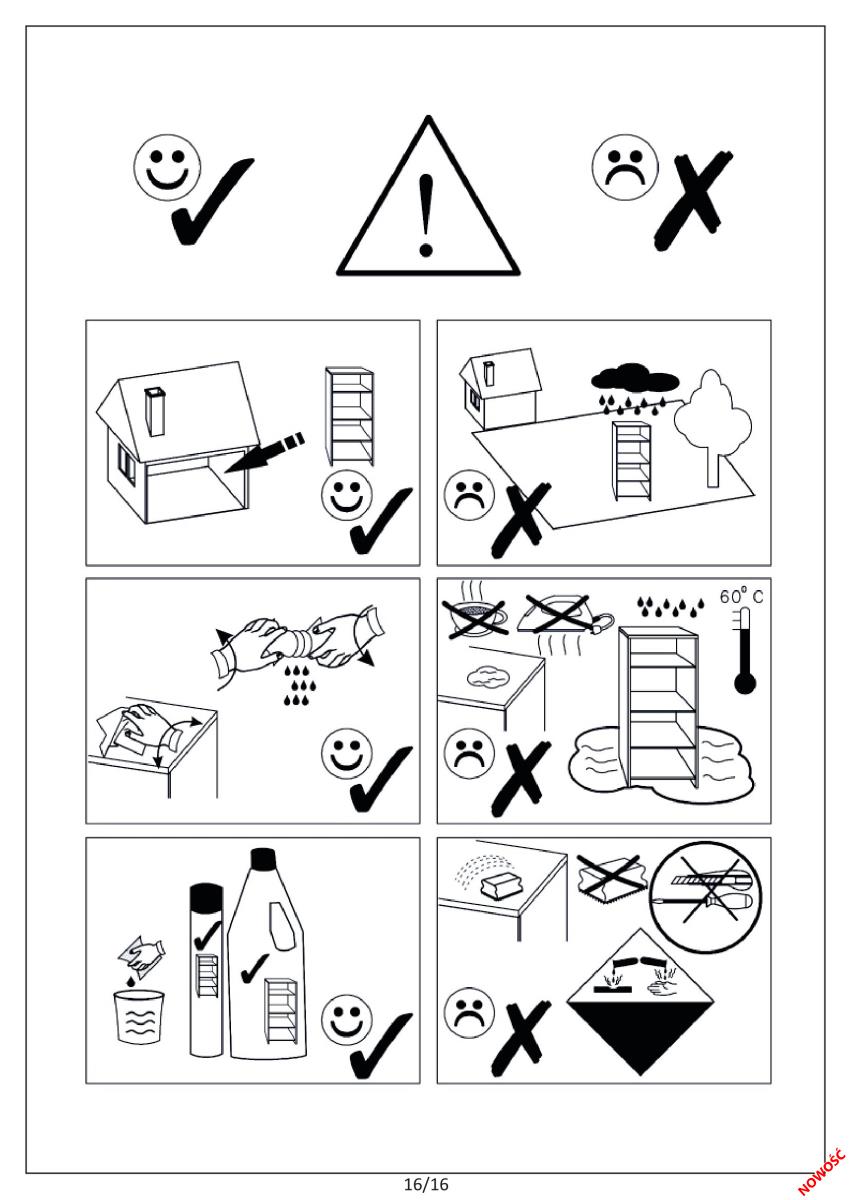 60° C

16/16

NOWOŚĆ