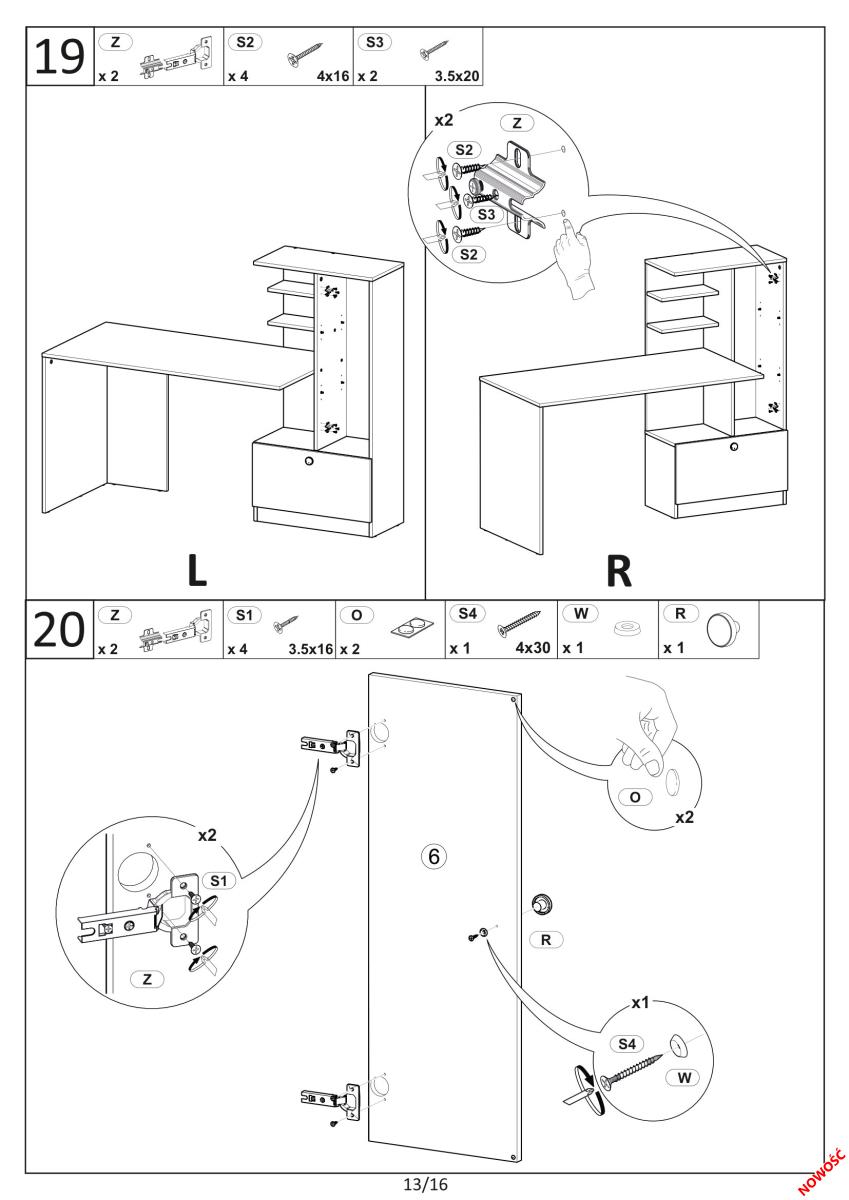 19 Z x 2 S2 x 4 4x16 S3 x 2 3.5x20

x2 Z S2 S3 S2

L

R

20 Z x 2 S1 x 4 3.5x16 O x 2 S4 x 1 4x30 W x 1 R x 1

x2 S1 Z

6

O x2

R

x1 S4 W

13/16

NOWOŚĆ